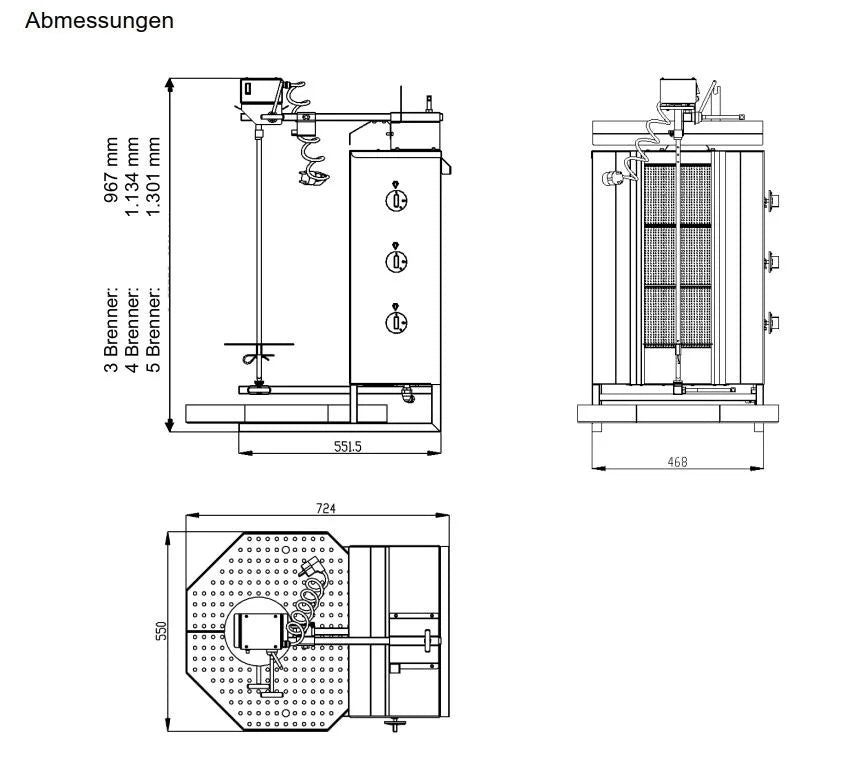 Abmessungen

3 Brenner: 967 mm
4 Brenner: 1.134 mm
5 Brenner: 1.301 mm

551.5

468

724

550