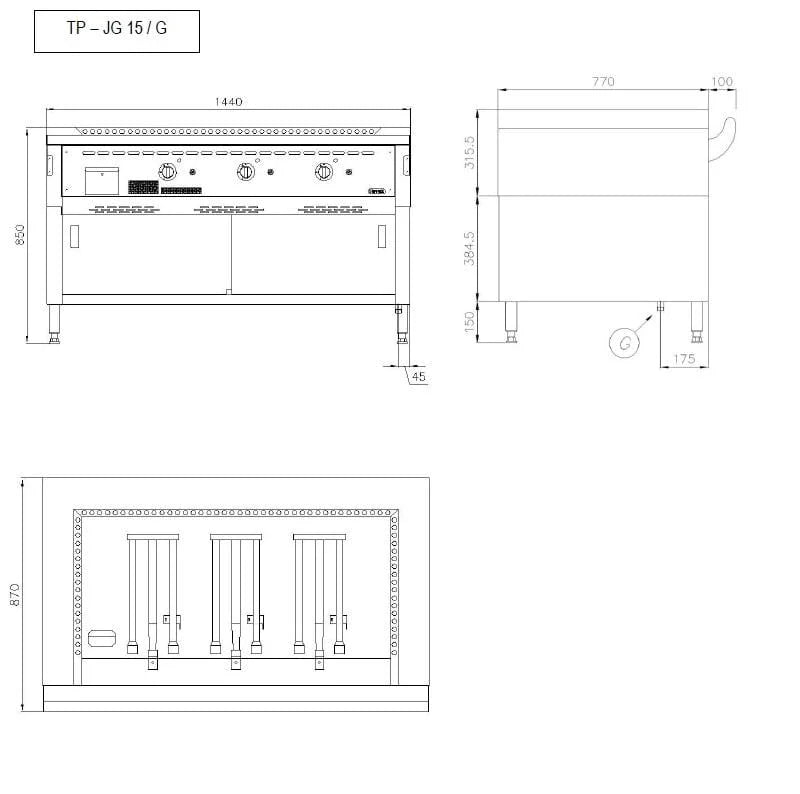 TP – JG 15 / G

1440

850

45

770

100

315.5

384.5

150

G

175

870